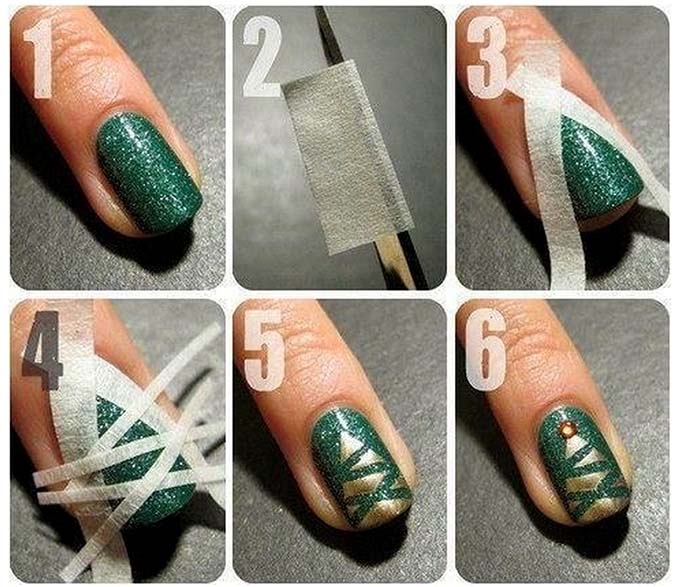 1

2

3

4

5

6